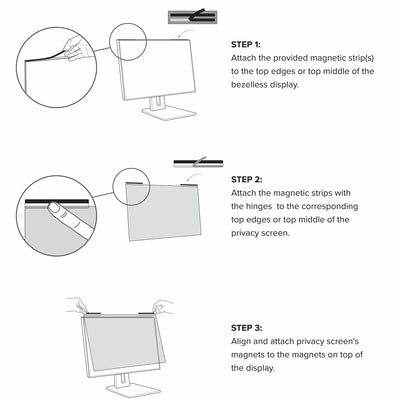 STEP 1:
Attach the provided magnetic strip(s) to the top edges or top middle of the bezelless display.

STEP 2:
Attach the magnetic strips with the hinges to the corresponding top edges or top middle of the privacy screen.

STEP 3:
Align and attach privacy screen's magnets to the magnets on top of the display.